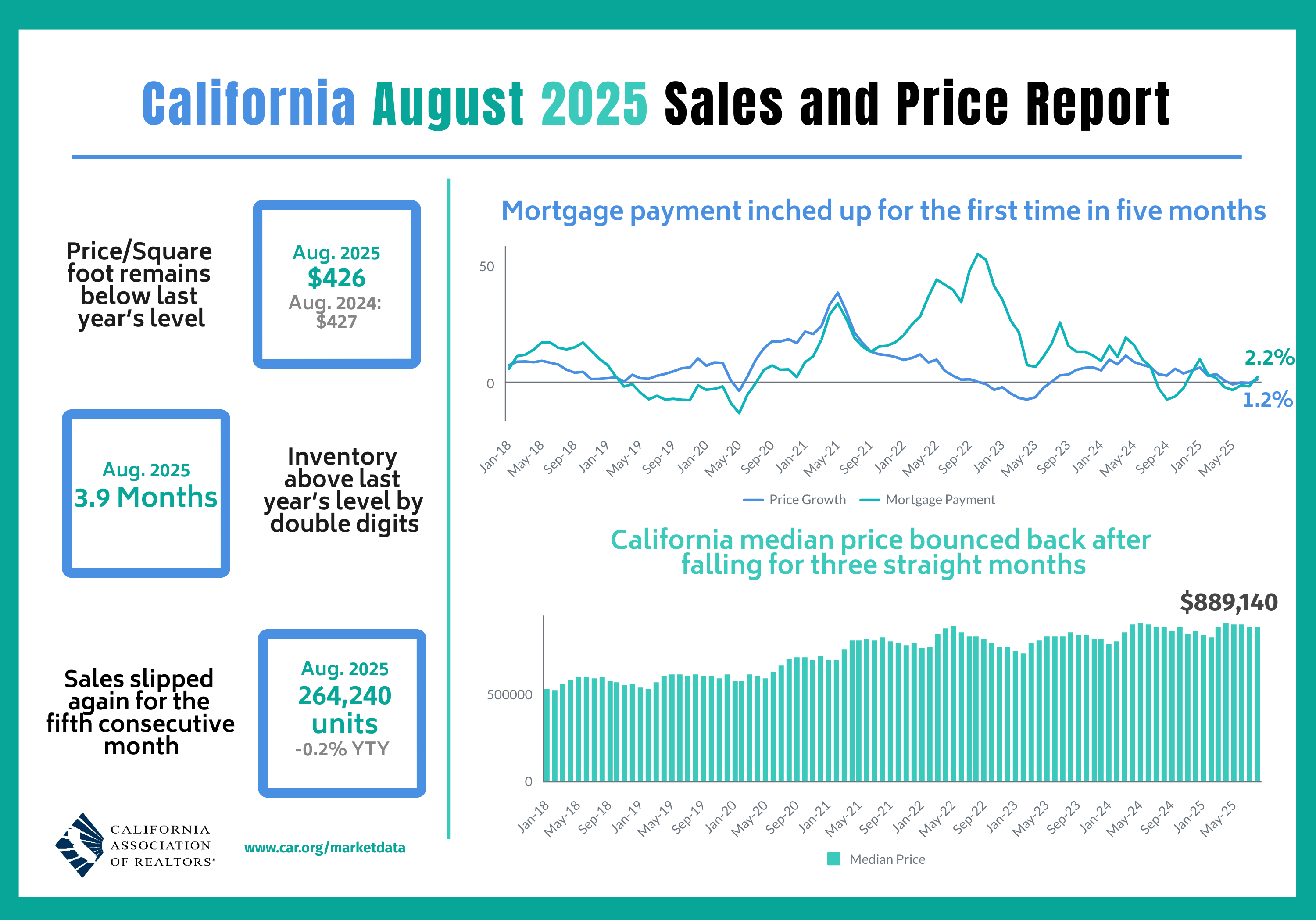 California August 2025 Sales and Price Report

Price/Square foot remains below last year's level

Aug. 2025
$426
Aug. 2024:
$427

Aug. 2025
3.9 Months

Inventory above last year's level by double digits

Sales slipped again for the fifth consecutive month

Aug. 2025
264,240 units
-0.2% YTY

CALIFORNIA ASSOCIATION OF REALTORS®

www.car.org/marketdata

Mortgage payment inched up for the first time in five months

50
0
2.2%
1.2%

Jan-18 May-18 Sep-18 Jan-19 May-19 Sep-19 Jan-20 May-20 Sep-20 Jan-21 May-21 Sep-21 Jan-22 May-22 Sep-22 Jan-23 May-23 Sep-23 Jan-24 May-24 Sep-24 Jan-25 May-25

Price Growth Mortgage Payment

California median price bounced back after falling for three straight months

$889,140

500000
0

Jan-18 May-18 Sep-18 Jan-19 May-19 Sep-19 Jan-20 May-20 Sep-20 Jan-21 May-21 Sep-21 Jan-22 May-22 Sep-22 Jan-23 May-23 Sep-23 Jan-24 May-24 Sep-24 Jan-25 May-25

Median Price